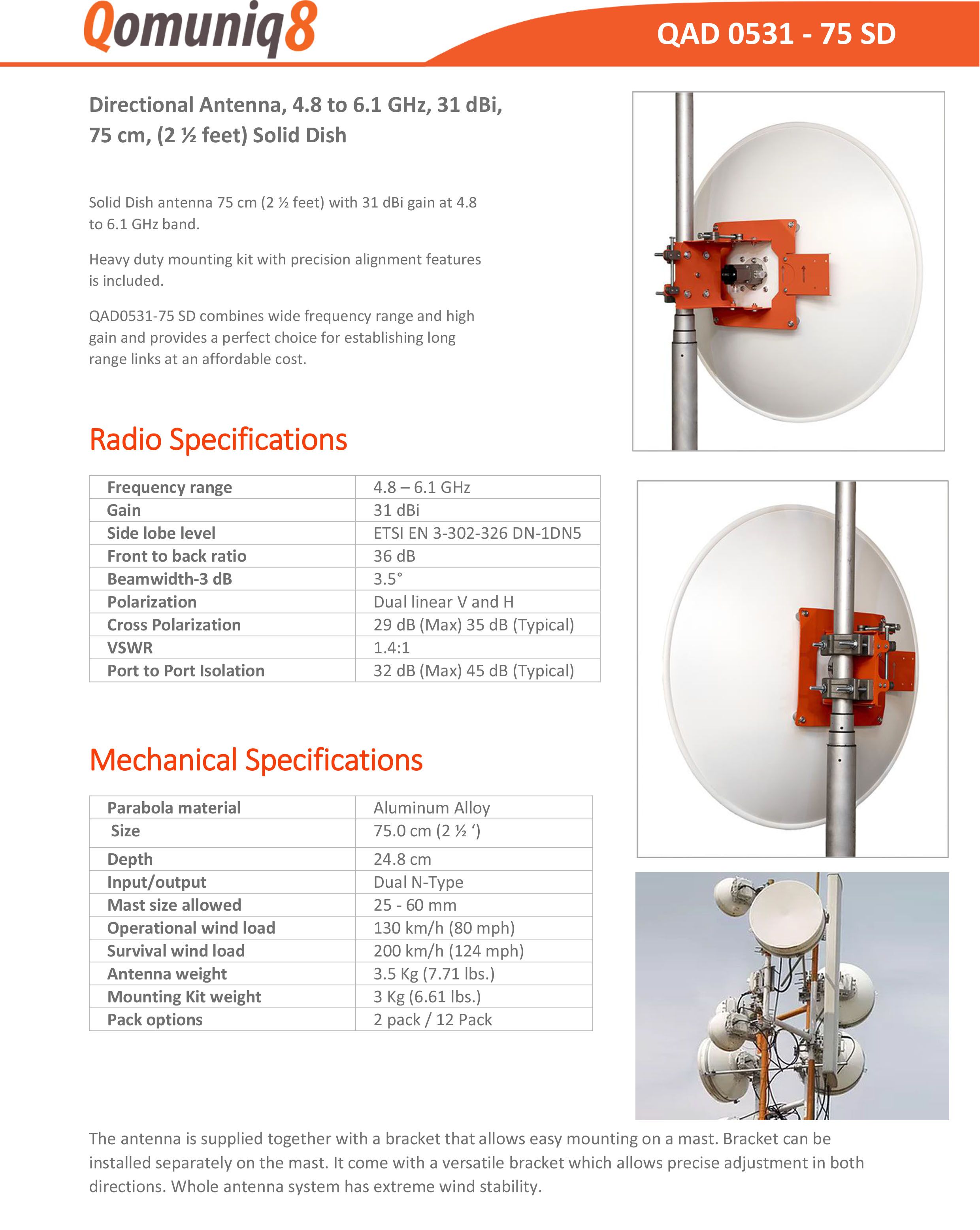 Qomuniq8

QAD 0531 - 75 SD

Directional Antenna, 4.8 to 6.1 GHz, 31 dBi, 75 cm, (2 ½ feet) Solid Dish

Solid Dish antenna 75 cm (2 ½ feet) with 31 dBi gain at 4.8 to 6.1 GHz band.

Heavy duty mounting kit with precision alignment features is included.

QAD0531-75 SD combines wide frequency range and high gain and provides a perfect choice for establishing long range links at an affordable cost.

Radio Specifications

| Frequency range | 4.8 – 6.1 GHz |
|---|---|
| Gain | 31 dBi |
| Side lobe level | ETSI EN 3-302-326 DN-1DN5 |
| Front to back ratio | 36 dB |
| Beamwidth-3 dB | 3.5° |
| Polarization | Dual linear V and H |
| Cross Polarization | 29 dB (Max) 35 dB (Typical) |
| VSWR | 1.4:1 |
| Port to Port Isolation | 32 dB (Max) 45 dB (Typical) |

Mechanical Specifications

| Parabola material | Aluminum Alloy |
|---|---|
| Size | 75.0 cm (2 ½ ‘) |
| Depth | 24.8 cm |
| Input/output | Dual N-Type |
| Mast size allowed | 25 - 60 mm |
| Operational wind load | 130 km/h (80 mph) |
| Survival wind load | 200 km/h (124 mph) |
| Antenna weight | 3.5 Kg (7.71 lbs.) |
| Mounting Kit weight | 3 Kg (6.61 lbs.) |
| Pack options | 2 pack / 12 Pack |

The antenna is supplied together with a bracket that allows easy mounting on a mast. Bracket can be installed separately on the mast. It come with a versatile bracket which allows precise adjustment in both directions. Whole antenna system has extreme wind stability.